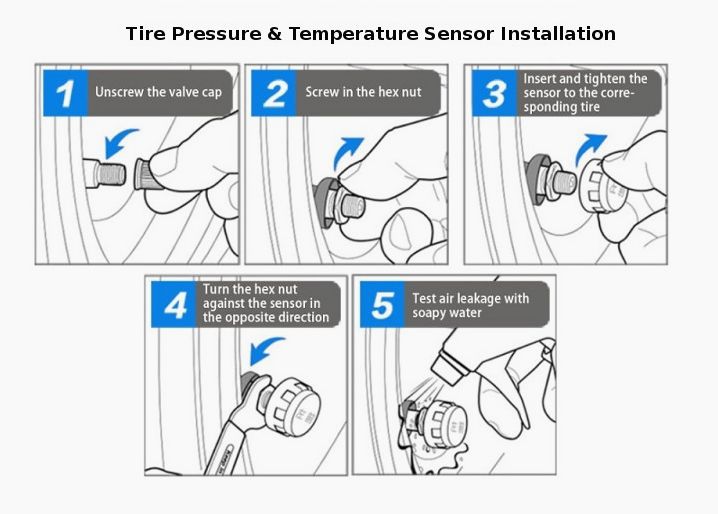 Tire Pressure & Temperature Sensor Installation

1 Unscrew the valve cap

2 Screw in the hex nut

3 Insert and tighten the sensor to the corresponding tire

4 Turn the hex nut against the sensor in the opposite direction

5 Test air leakage with soapy water